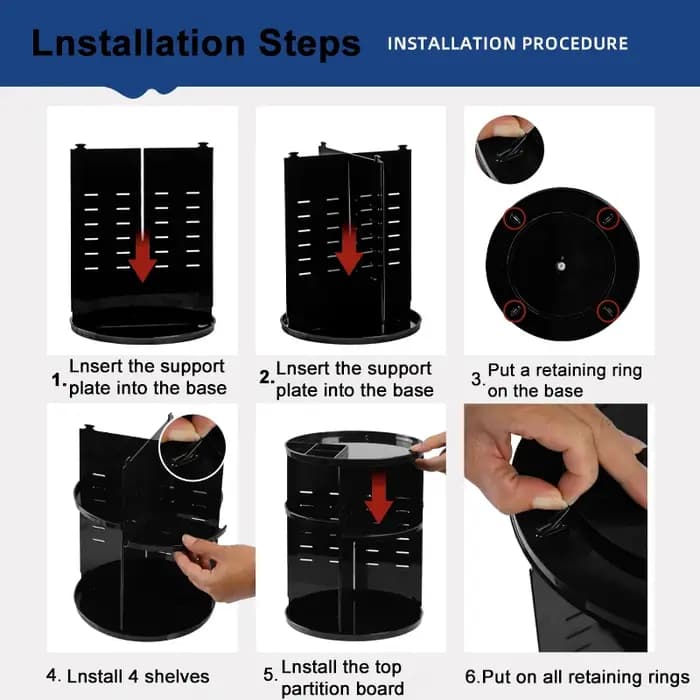 Lnstallation Steps INSTALLATION PROCEDURE

1. Lnsert the support plate into the base

2. Lnsert the support plate into the base

3. Put a retaining ring on the base

4. Lnstall 4 shelves

5. Lnstall the top partition board

6.Put on all retaining rings