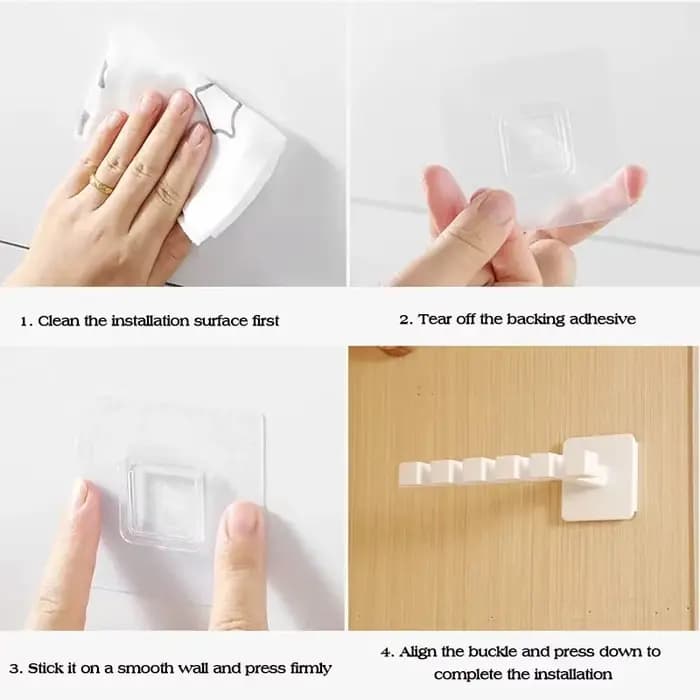 1. Clean the installation surface first

2. Tear off the backing adhesive

3. Stick it on a smooth wall and press firmly

4. Align the buckle and press down to complete the installation